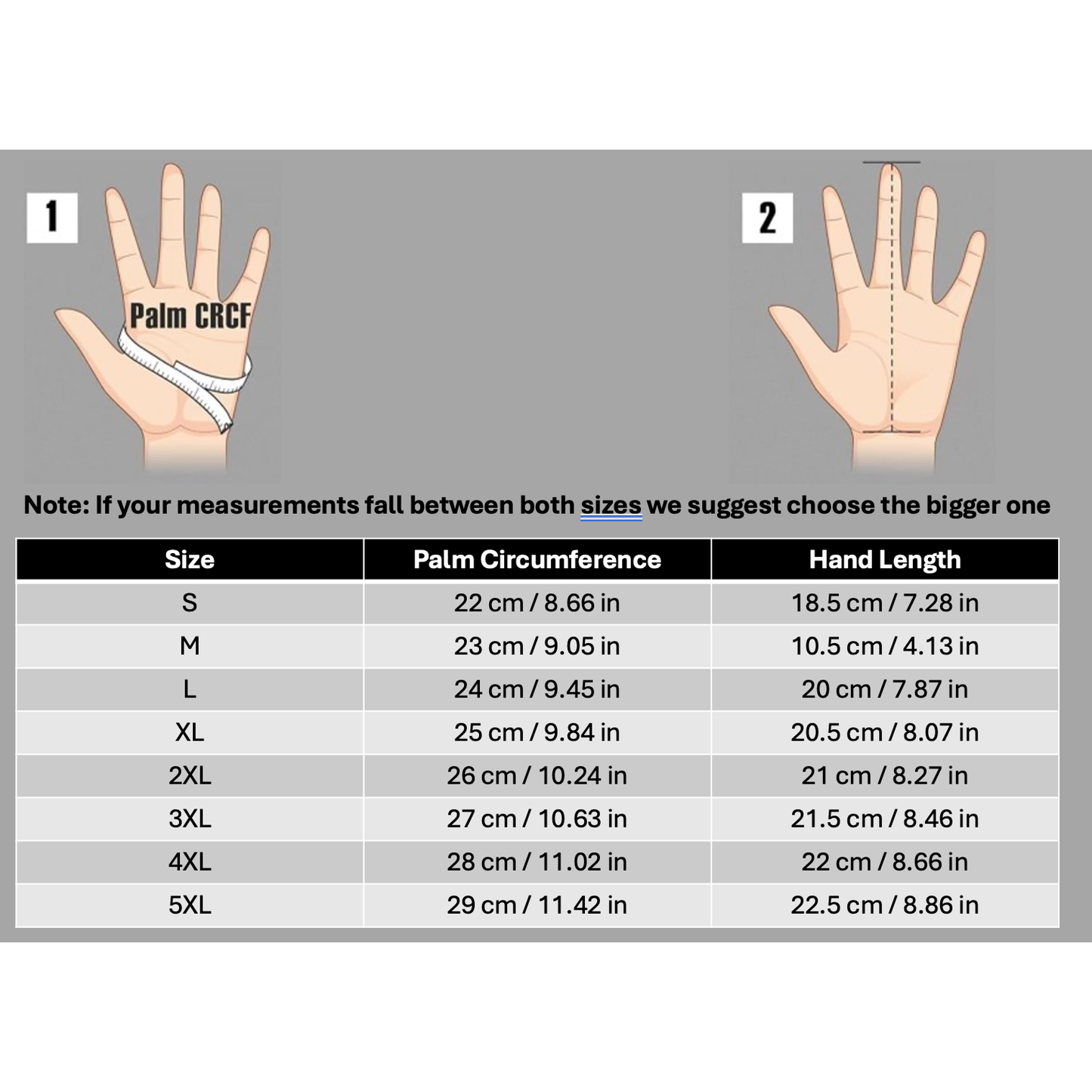 1

Palm CRCF

2

Note: If your measurements fall between both sizes we suggest choose the bigger one

| Size | Palm Circumference | Hand Length |
|---|---|---|
| S | 22 cm / 8.66 in | 18.5 cm / 7.28 in |
| M | 23 cm / 9.05 in | 10.5 cm / 4.13 in |
| L | 24 cm / 9.45 in | 20 cm / 7.87 in |
| XL | 25 cm / 9.84 in | 20.5 cm / 8.07 in |
| 2XL | 26 cm / 10.24 in | 21 cm / 8.27 in |
| 3XL | 27 cm / 10.63 in | 21.5 cm / 8.46 in |
| 4XL | 28 cm / 11.02 in | 22 cm / 8.66 in |
| 5XL | 29 cm / 11.42 in | 22.5 cm / 8.86 in |